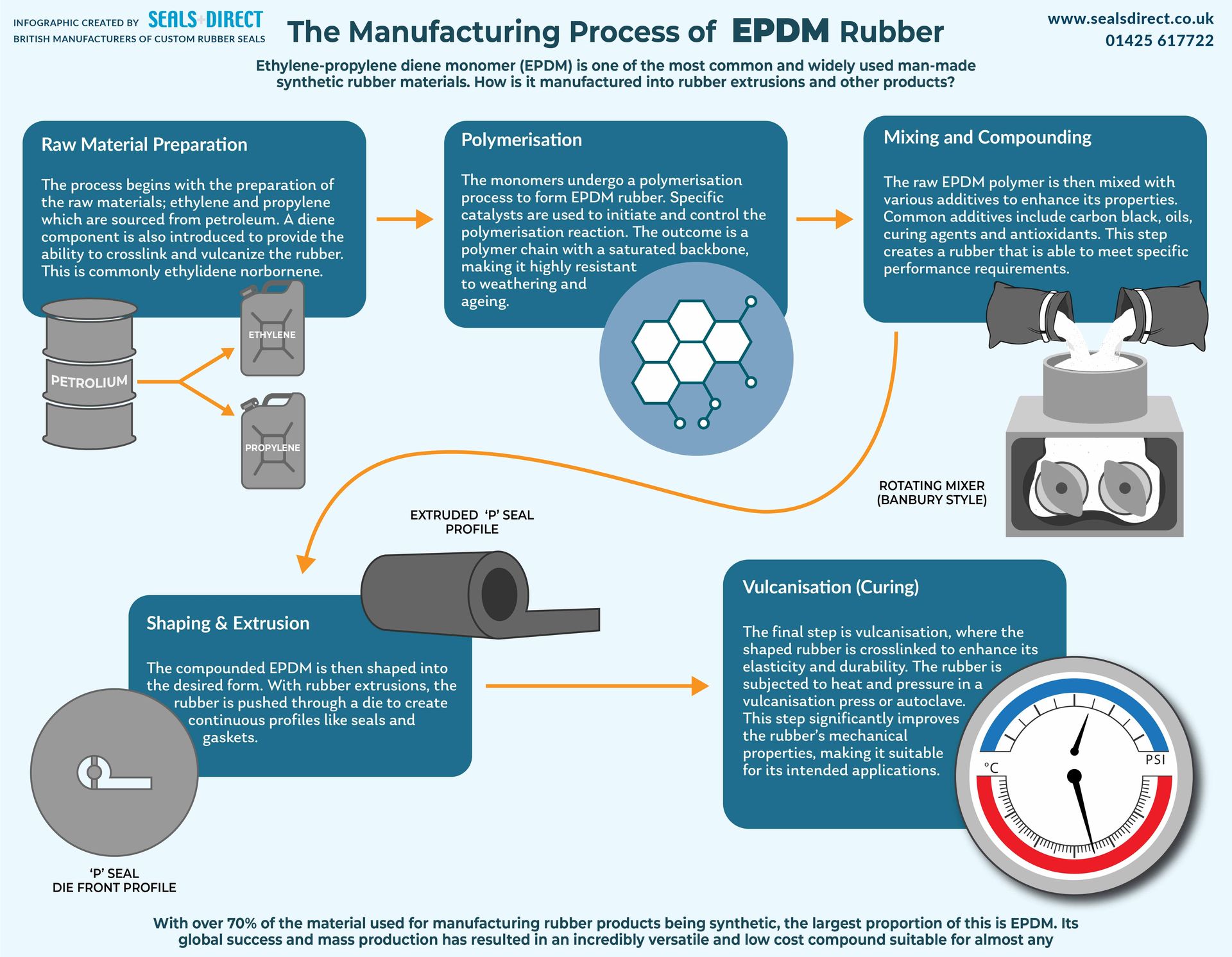 INFOGRAPHIC CREATED BY SEALS+DIRECT
BRITISH MANUFACTURERS OF CUSTOM RUBBER SEALS

The Manufacturing Process of EPDM Rubber

www.sealsdirect.co.uk
01425 617722

Ethylene-propylene diene monomer (EPDM) is one of the most common and widely used man-made synthetic rubber materials. How is it manufactured into rubber extrusions and other products?

Raw Material Preparation

The process begins with the preparation of the raw materials; ethylene and propylene which are sourced from petroleum. A diene component is also introduced to provide the ability to crosslink and vulcanize the rubber. This is commonly ethylidene norbornene.

PETROLIUM

ETHYLENE

PROPYLENE

Polymerisation

The monomers undergo a polymerisation process to form EPDM rubber. Specific catalysts are used to initiate and control the polymerisation reaction. The outcome is a polymer chain with a saturated backbone, making it highly resistant to weathering and ageing.

Mixing and Compounding

The raw EPDM polymer is then mixed with various additives to enhance its properties. Common additives include carbon black, oils, curing agents and antioxidants. This step creates a rubber that is able to meet specific performance requirements.

ROTATING MIXER (BANBURY STYLE)

EXTRUDED 'P' SEAL PROFILE

Shaping & Extrusion

The compounded EPDM is then shaped into the desired form. With rubber extrusions, the rubber is pushed through a die to create continuous profiles like seals and gaskets.

'P' SEAL
DIE FRONT PROFILE

Vulcanisation (Curing)

The final step is vulcanisation, where the shaped rubber is crosslinked to enhance its elasticity and durability. The rubber is subjected to heat and pressure in a vulcanisation press or autoclave. This step significantly improves the rubber's mechanical properties, making it suitable for its intended applications.

°C

PSI

With over 70% of the material used for manufacturing rubber products being synthetic, the largest proportion of this is EPDM. Its global success and mass production has resulted in an incredibly versatile and low cost compound suitable for almost any